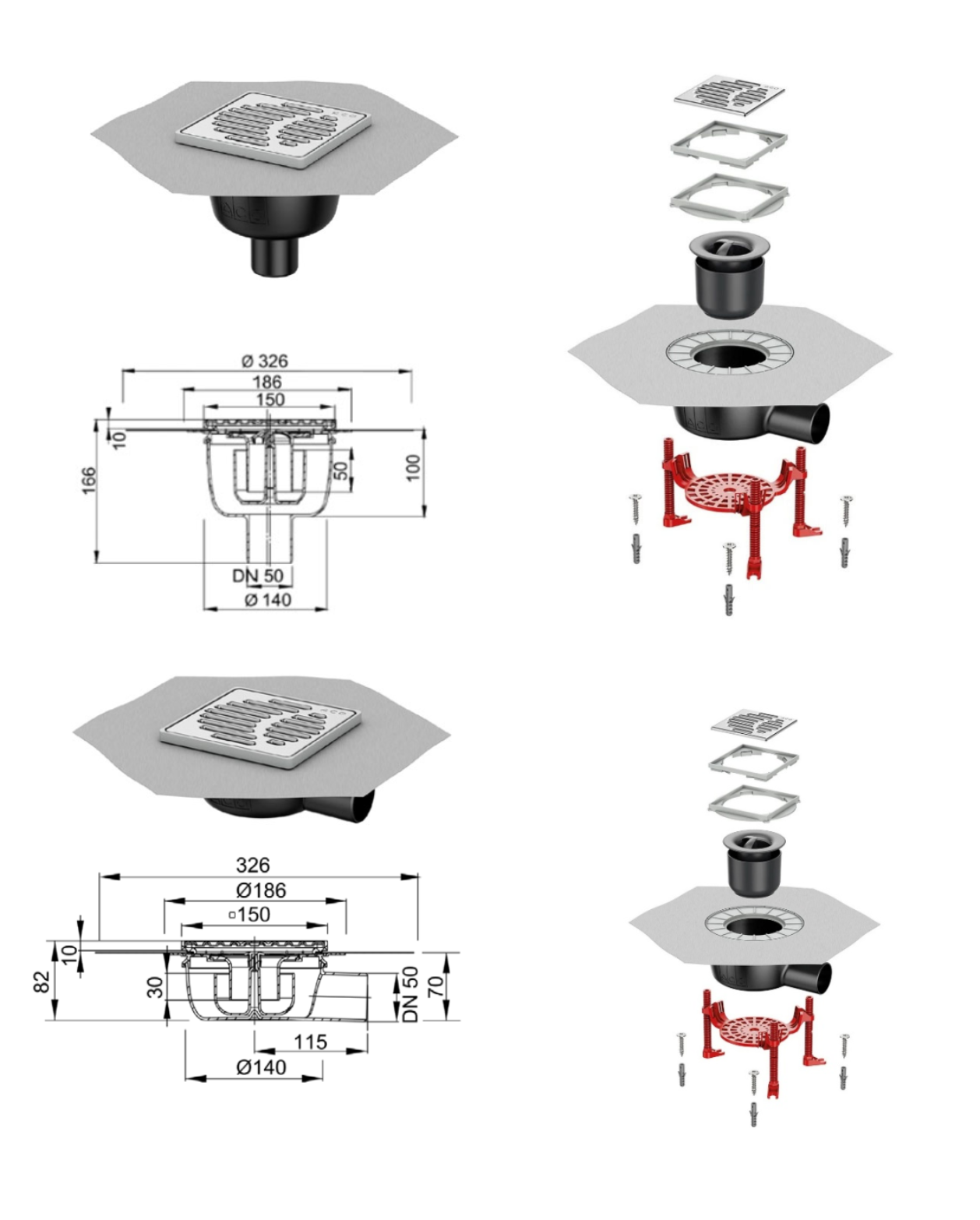 Ø 326
186
150
10
166
50
100
DN 50
Ø 140

326
Ø186
▫150
10
82
30
DN 50
70
115
Ø140